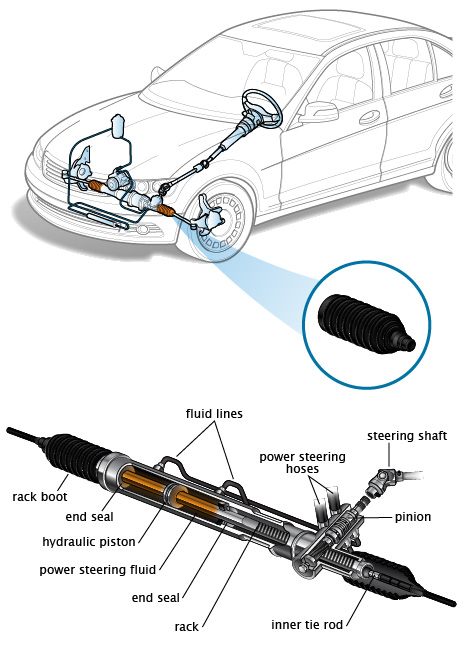 fluid lines

steering shaft

power steering hoses

rack boot

end seal

pinion

hydraulic piston

power steering fluid

end seal

rack

inner tie rod